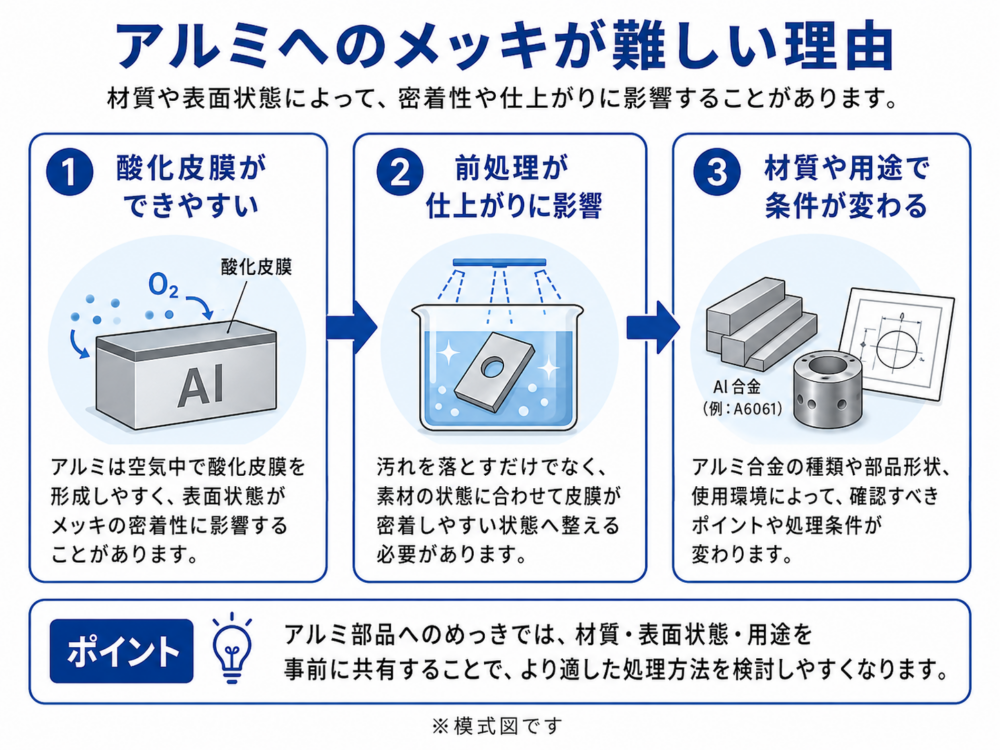 アルミへのメッキが難しい理由

材質や表面状態によって、密着性や仕上がりに影響することがあります。

1 酸化皮膜ができやすい

$O_2$

酸化皮膜

Al

アルミは空気中で酸化皮膜を形成しやすく、表面状態がメッキの密着性に影響することがあります。

2 前処理が仕上がりに影響

汚れを落とすだけでなく、素材の状態に合わせて皮膜が密着しやすい状態へ整える必要があります。

3 材質や用途で条件が変わる

Al 合金
（例：A6061）

アルミ合金の種類や部品形状、使用環境によって、確認すべきポイントや処理条件が変わります。

ポイント

アルミ部品へのめっきでは、材質・表面状態・用途を事前に共有することで、より適した処理方法を検討しやすくなります。

※模式図です